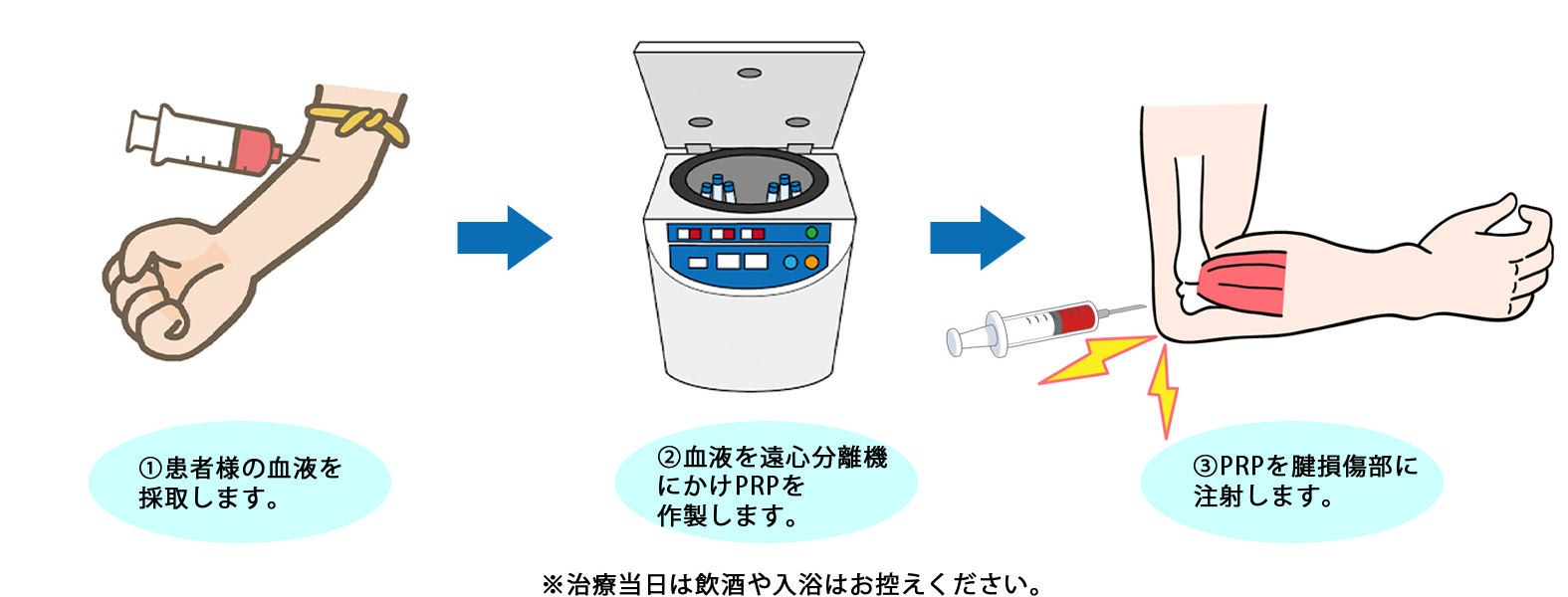 ①患者様の血液を採取します。

②血液を遠心分離機にかけPRPを作製します。

③PRPを腱損傷部に注射します。

※治療当日は飲酒や入浴はお控えください。